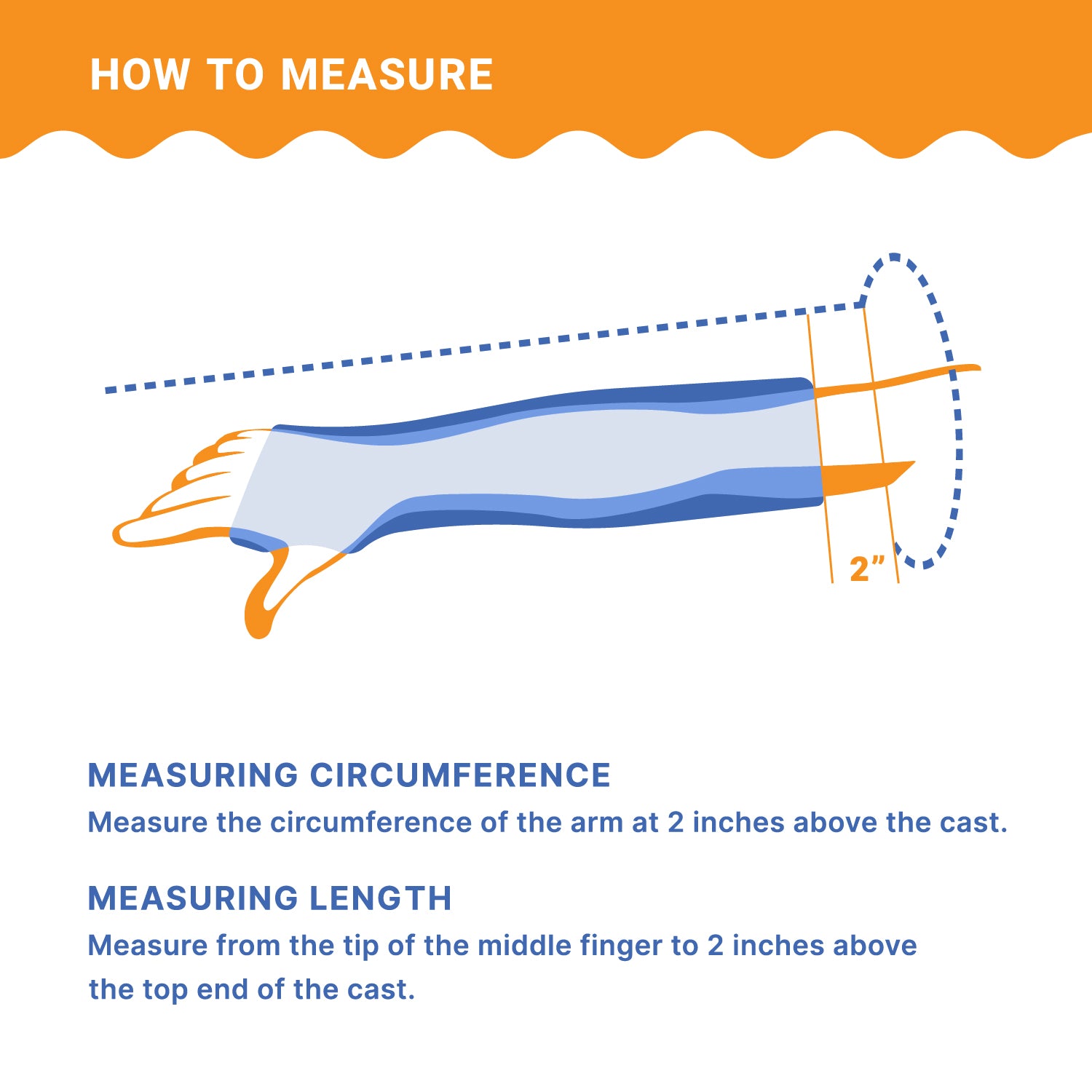 HOW TO MEASURE

2”

MEASURING CIRCUMFERENCE

Measure the circumference of the arm at 2 inches above the cast.

MEASURING LENGTH

Measure from the tip of the middle finger to 2 inches above the top end of the cast.